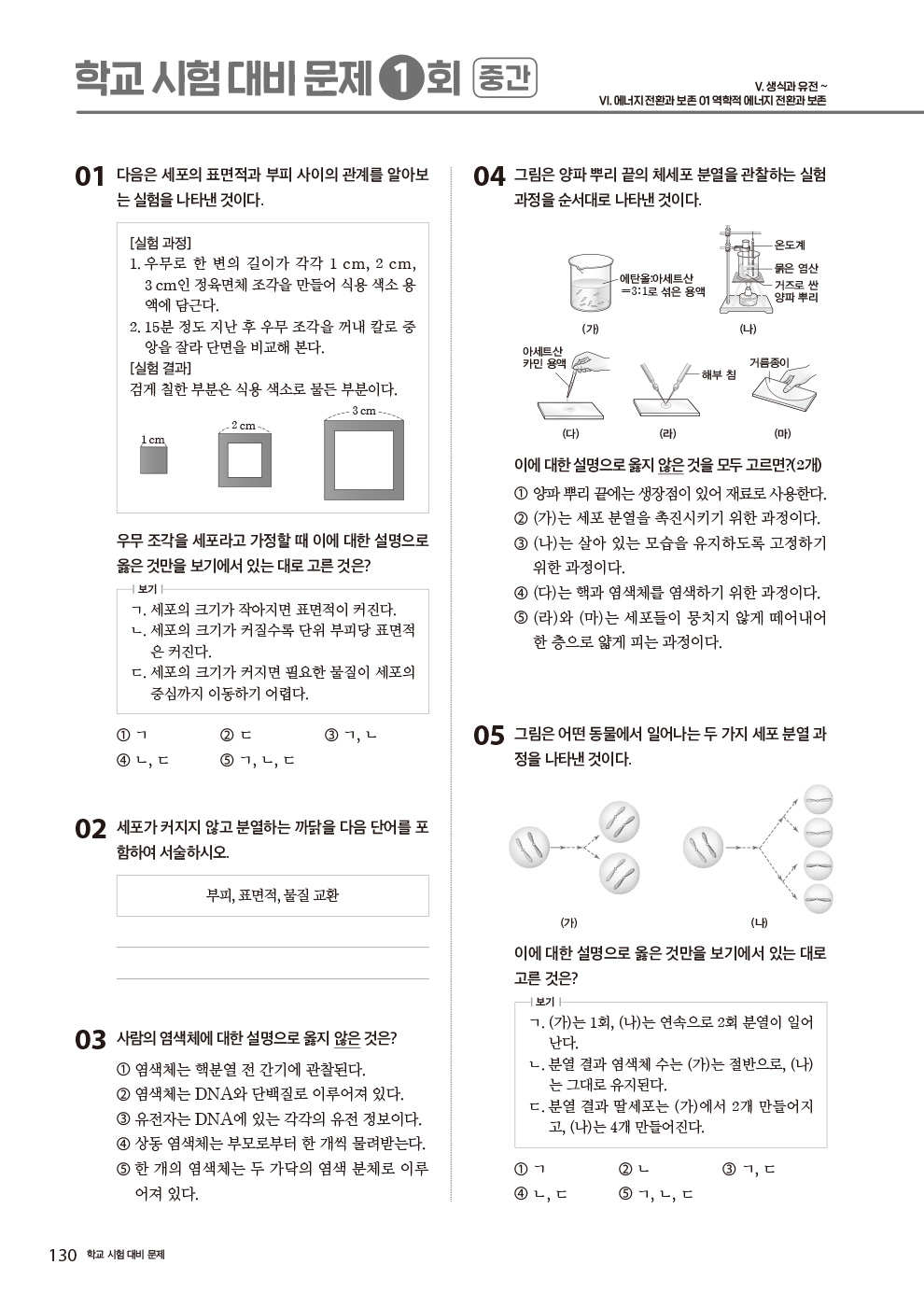 학교 시험 대비 문제 1회 중간

V. 생식과 유전 ~
VI. 에너지 전환과 보존 01 역학적 에너지 전환과 보존

01 다음은 세포의 표면적과 부피 사이의 관계를 알아보는 실험을 나타낸 것이다.

[실험 과정]
1. 우무로 한 변의 길이가 각각 1 cm, 2 cm, 3 cm인 정육면체 조각을 만들어 식용 색소 용액에 담근다.
2. 15분 정도 지난 후 우무 조각을 꺼내 칼로 중앙을 잘라 단면을 비교해 본다.
[실험 결과]
검게 칠한 부분은 식용 색소로 물든 부분이다.

1 cm
2 cm
3 cm

우무 조각을 세포라고 가정할 때 이에 대한 설명으로 옳은 것만을 보기에서 있는 대로 고른 것은?

보기
ㄱ. 세포의 크기가 작아지면 표면적이 커진다.
ㄴ. 세포의 크기가 커질수록 단위 부피당 표면적은 커진다.
ㄷ. 세포의 크기가 커지면 필요한 물질이 세포의 중심까지 이동하기 어렵다.

① ㄱ ② ㄷ ③ ㄱ, ㄴ
④ ㄴ, ㄷ ⑤ ㄱ, ㄴ, ㄷ

02 세포가 커지지 않고 분열하는 까닭을 다음 단어를 포함하여 서술하시오.

부피, 표면적, 물질 교환

03 사람의 염색체에 대한 설명으로 옳지 않은 것은?
① 염색체는 핵분열 전 간기에 관찰된다.
② 염색체는 DNA와 단백질로 이루어져 있다.
③ 유전자는 DNA에 있는 각각의 유전 정보이다.
④ 상동 염색체는 부모로부터 한 개씩 물려받는다.
⑤ 한 개의 염색체는 두 가닥의 염색 분체로 이루어져 있다.

04 그림은 양파 뿌리 끝의 체세포 분열을 관찰하는 실험 과정을 순서대로 나타낸 것이다.

에탄올:아세트산 =3:1로 섞은 용액
(가)
온도계
묽은 염산
거즈로 싼 양파 뿌리
(나)
아세트산 카민 용액
(다)
해부 침
(라)
거름종이
(마)

이에 대한 설명으로 옳지 않은 것을 모두 고르면?(2개)
① 양파 뿌리 끝에는 생장점이 있어 재료로 사용한다.
② (가)는 세포 분열을 촉진시키기 위한 과정이다.
③ (나)는 살아 있는 모습을 유지하도록 고정하기 위한 과정이다.
④ (다)는 핵과 염색체를 염색하기 위한 과정이다.
⑤ (라)와 (마)는 세포들이 뭉치지 않게 떼어내어 한 층으로 얇게 피는 과정이다.

05 그림은 어떤 동물에서 일어나는 두 가지 세포 분열 과정을 나타낸 것이다.

(가) (나)

이에 대한 설명으로 옳은 것만을 보기에서 있는 대로 고른 것은?

보기
ㄱ. (가)는 1회, (나)는 연속으로 2회 분열이 일어난다.
ㄴ. 분열 결과 염색체 수는 (가)는 절반으로, (나)는 그대로 유지된다.
ㄷ. 분열 결과 딸세포는 (가)에서 2개 만들어지고, (나)는 4개 만들어진다.

① ㄱ ② ㄴ ③ ㄱ, ㄷ
④ ㄴ, ㄷ ⑤ ㄱ, ㄴ, ㄷ

130 학교 시험 대비 문제