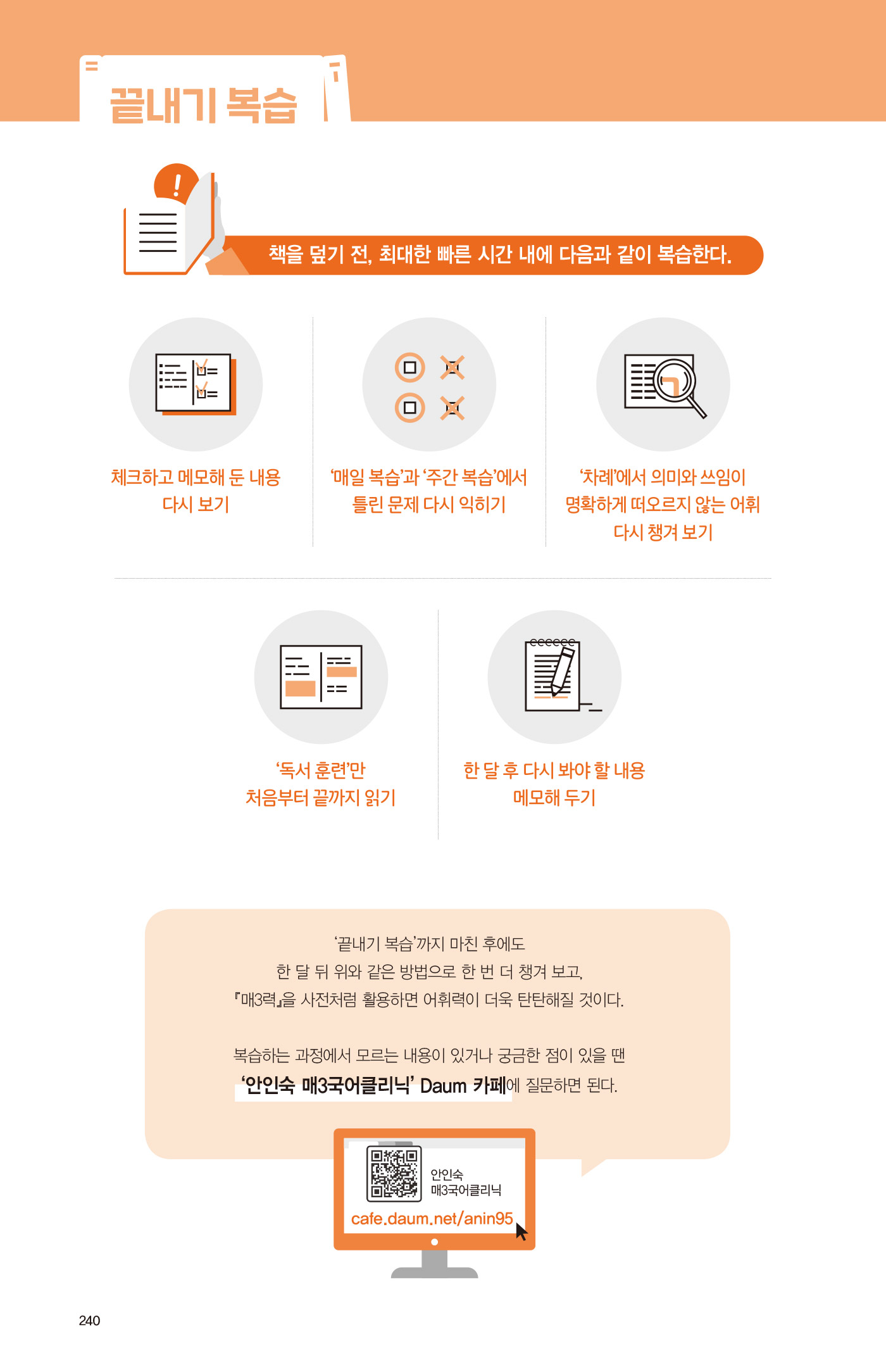 끝내기 복습

책을 덮기 전, 최대한 빠른 시간 내에 다음과 같이 복습한다.

체크하고 메모해 둔 내용 다시 보기

'매일 복습'과 '주간 복습'에서 틀린 문제 다시 익히기

'차례'에서 의미와 쓰임이 명확하게 떠오르지 않는 어휘 다시 챙겨 보기

ㄱ

'독서 훈련'만 처음부터 끝까지 읽기

한 달 후 다시 봐야 할 내용 메모해 두기

'끝내기 복습'까지 마친 후에도
한 달 뒤 위와 같은 방법으로 한 번 더 챙겨 보고,
『매3력』을 사전처럼 활용하면 어휘력이 더욱 탄탄해질 것이다.

복습하는 과정에서 모르는 내용이 있거나 궁금한 점이 있을 땐
'안인숙 매3국어클리닉' Daum 카페에 질문하면 된다.

안인숙
매3국어클리닉
cafe.daum.net/anin95

240